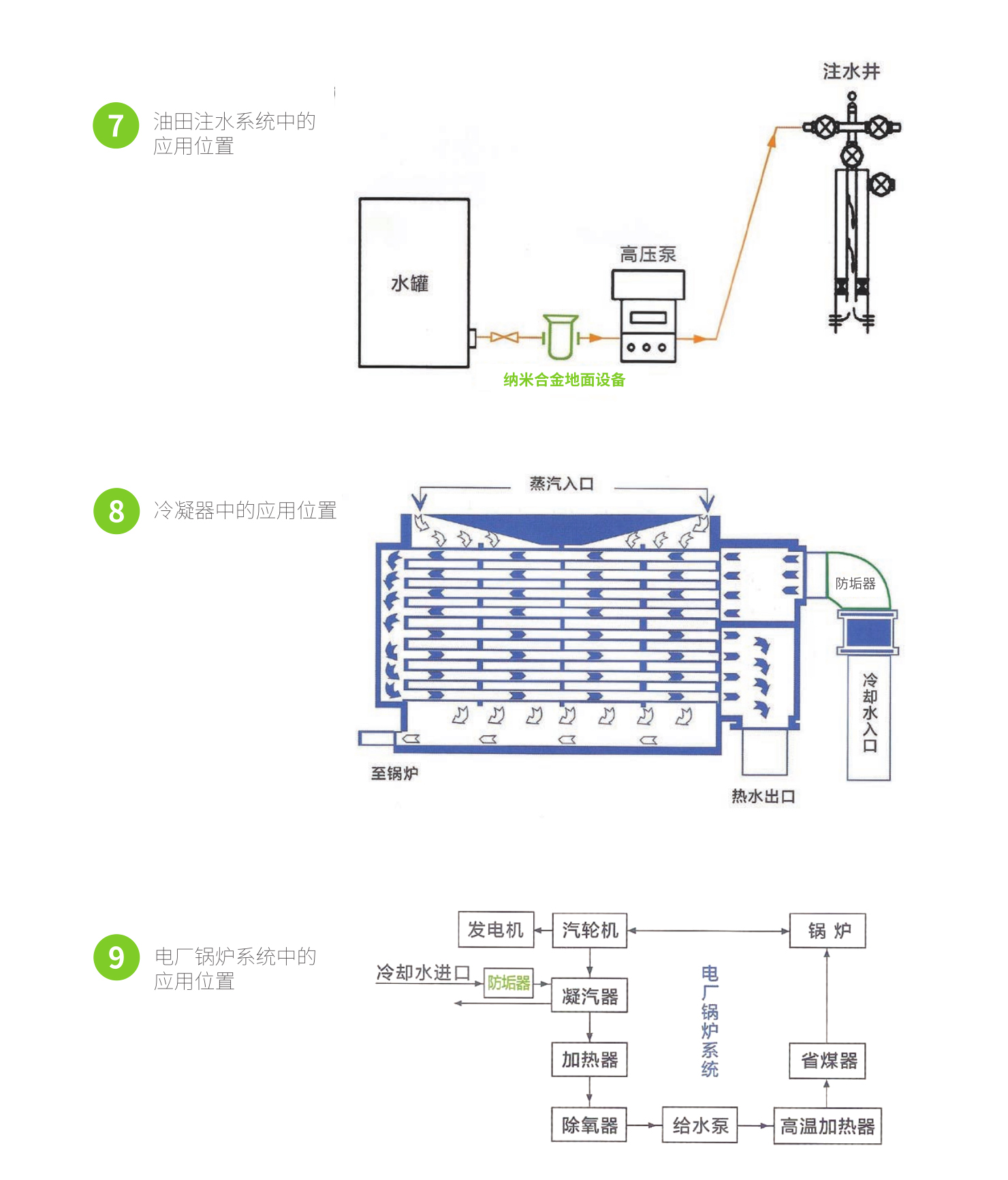 7 油田注水系统中的应用位置

注水井

水罐

高压泵

纳米合金地面设备

8 冷凝器中的应用位置

蒸汽入口

防垢器

冷却水入口

至锅炉

热水出口

9 电厂锅炉系统中的应用位置

发电机

汽轮机

锅 炉

冷却水进口

防垢器

凝汽器

电厂锅炉系统

加热器

省煤器

除氧器

给水泵

高温加热器