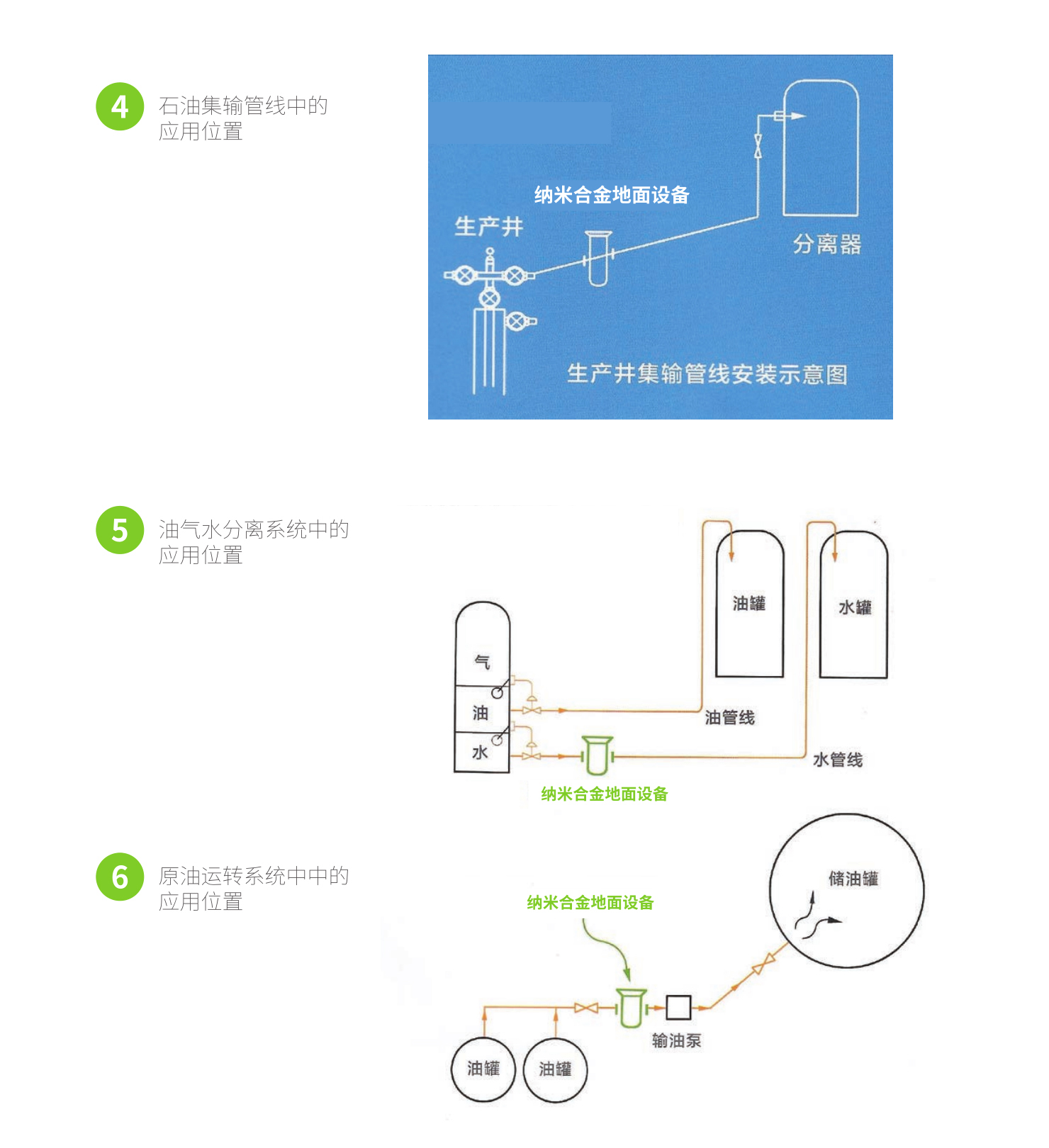 4 石油集输管线中的应用位置

纳米合金地面设备
生产井
分离器
生产井集输管线安装示意图

5 油气水分离系统中的应用位置

油罐
水罐
气
油
水
油管线
水管线
纳米合金地面设备

6 原油运转系统中中的应用位置

储油罐
纳米合金地面设备
输油泵
油罐
油罐